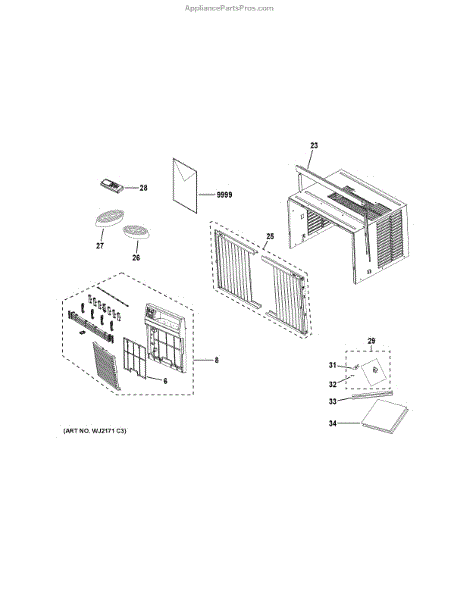 AppliancePartsPros.com

23

28

9999

27

26

25

8

6

29

31

32

33

34

(ART NO. WJ2171 C3)