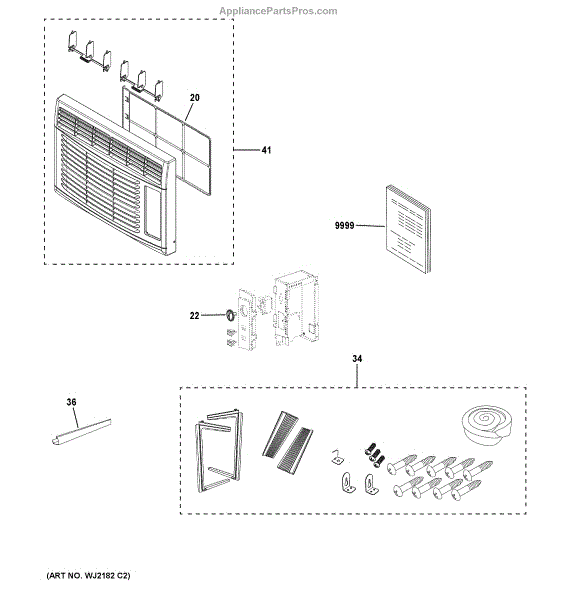 AppliancePartsPros.com

20

41

9999

22

34

36

(ART NO. WJ2182 C2)