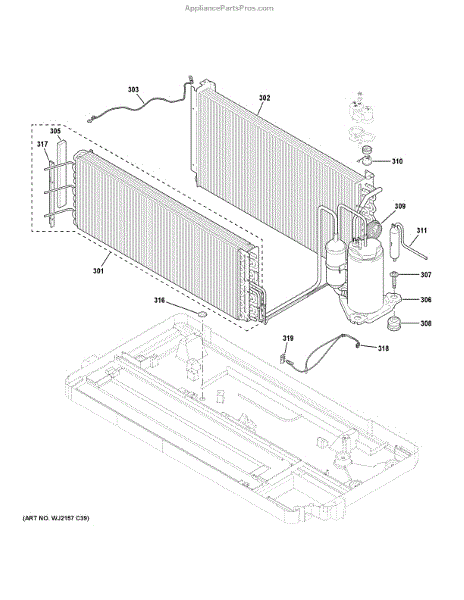 AppliancePartsPros.com

303
302
305
317
310
309
311
301
307
306
316
308
319
318

(ART NO. WJ2157 C39)