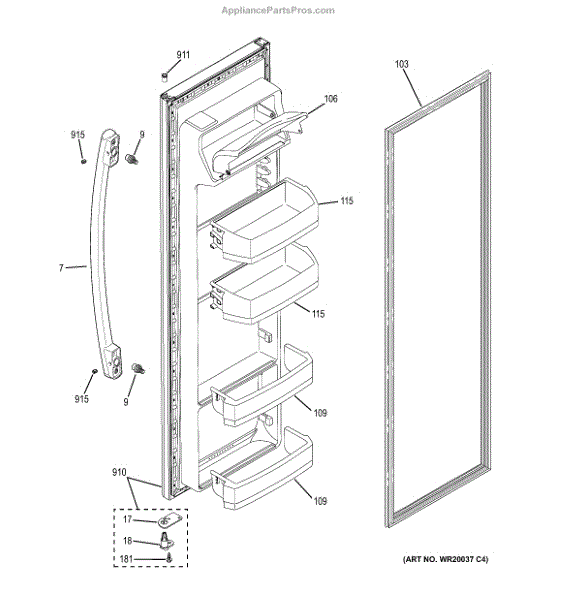 AppliancePartsPros.com

911

103

106

915

9

115

7

115

915

9

109

910

109

17

18

181

(ART NO. WR20037 C4)