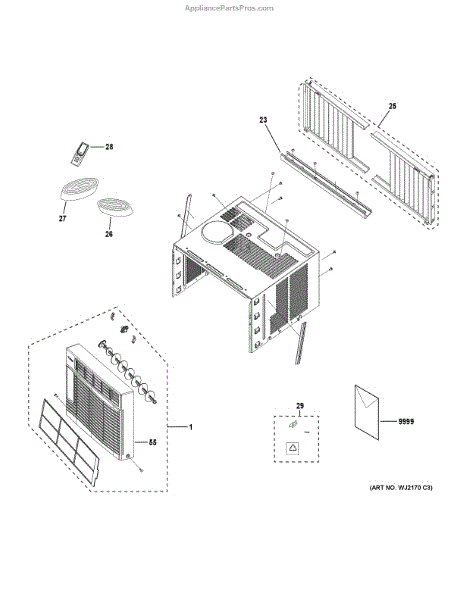 AppliancePartsPros.com

25

23

28

27

26

1

55

29

9999

(ART NO. WJ2170 C3)