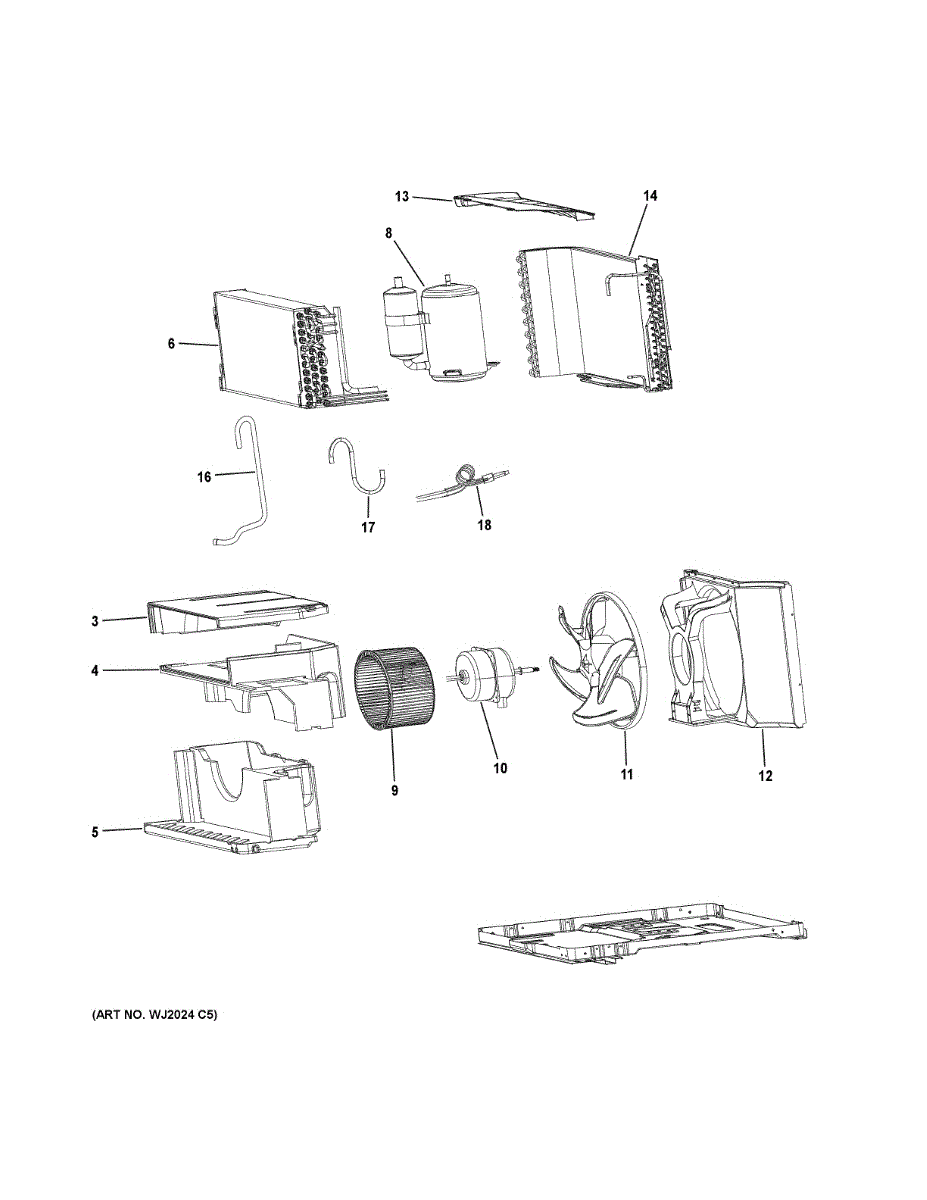 13

14

8

6

16

17

18

3

4

9

10

11

12

5

(ART NO. WJ2024 C5)