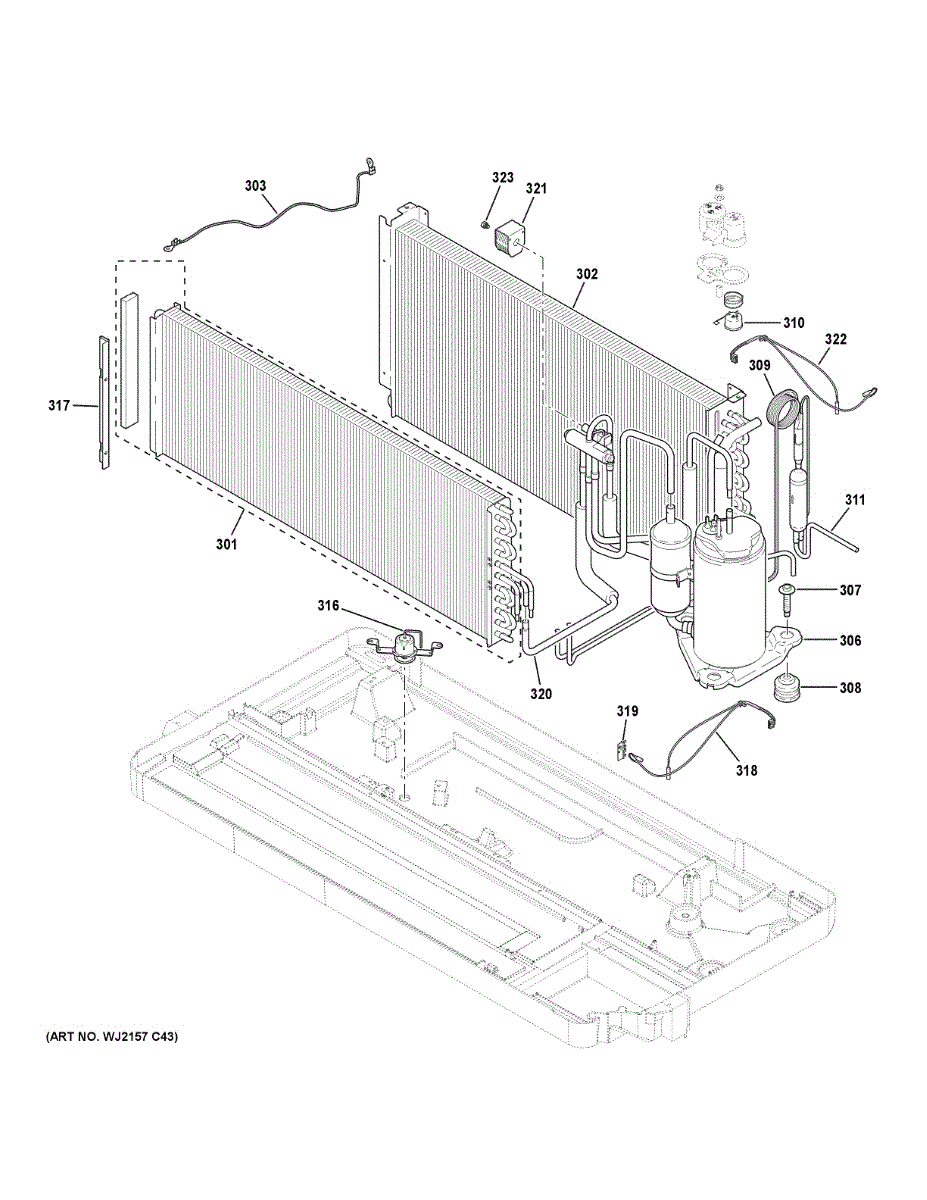 303
323
321
302
310
322
309
317
311
301
307
316
306
320
308
319
318

(ART NO. WJ2157 C43)