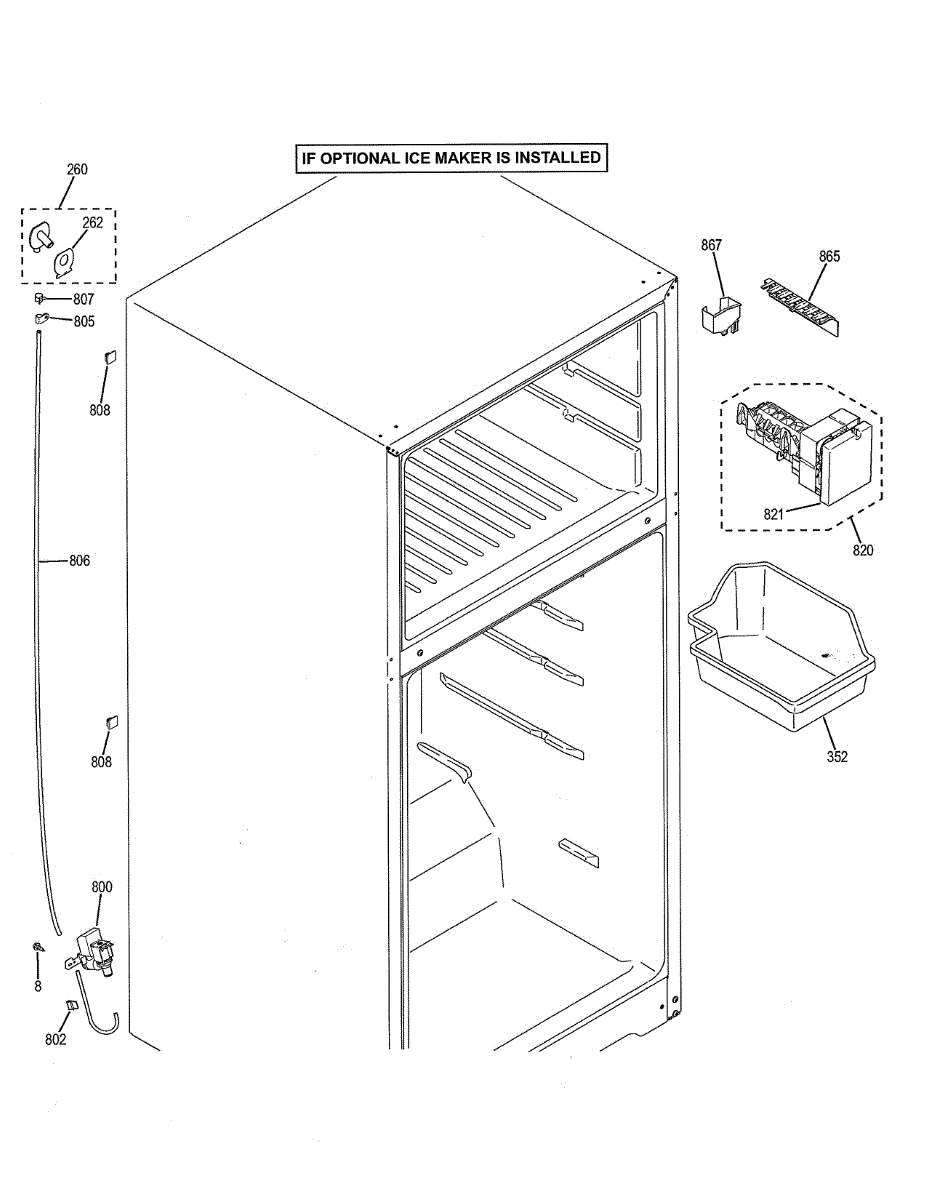 IF OPTIONAL ICE MAKER IS INSTALLED

260
262
807
805
808
806
808
800
8
802
867
865
821
820
352