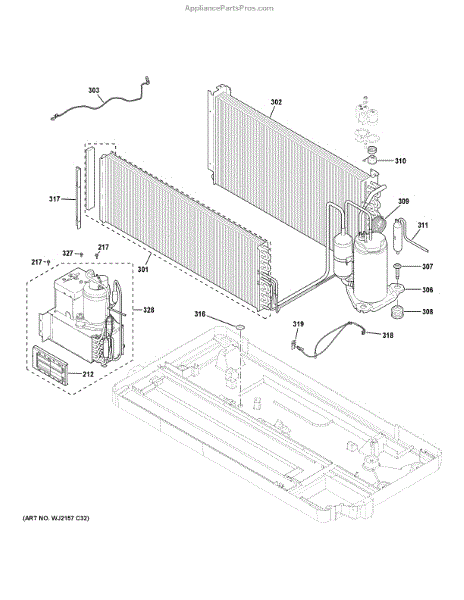 AppliancePartsPros.com

303

302

310

317

309

311

327

217

217

301

307

306

328

316

308

319

318

212

(ART NO. WJ2157 C32)