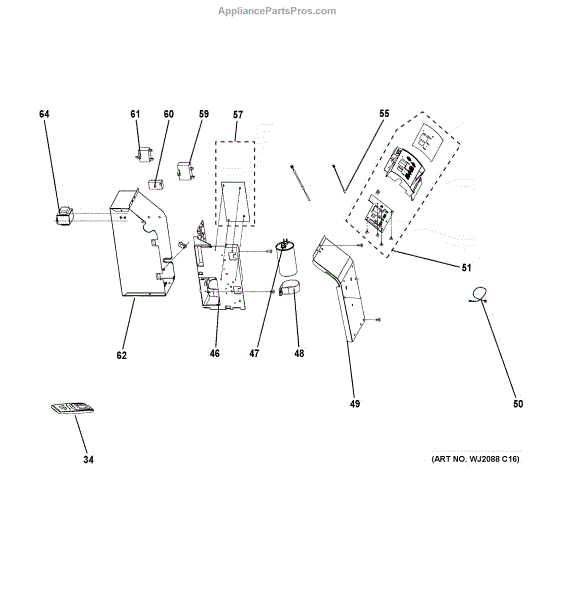 AppliancePartsPros.com

64
61
60
59
57
55
51
62
46
47
48
49
50
34

(ART NO. WJ2088 C16)