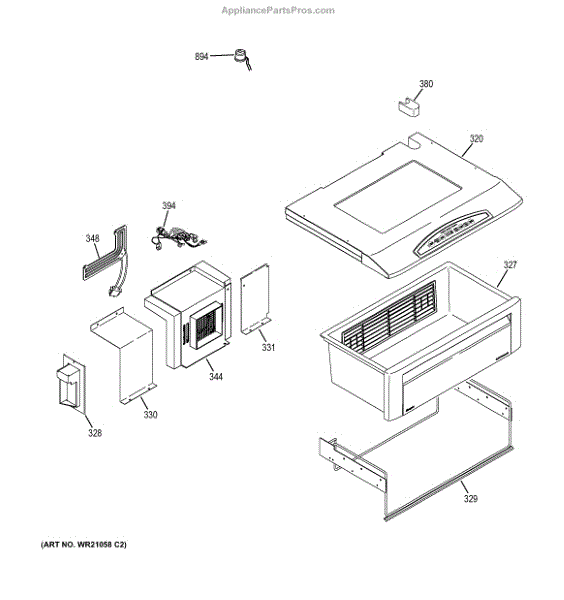 AppliancePartsPros.com

894

380

320

394

348

327

331

344

330

328

329

(ART NO. WR21058 C2)