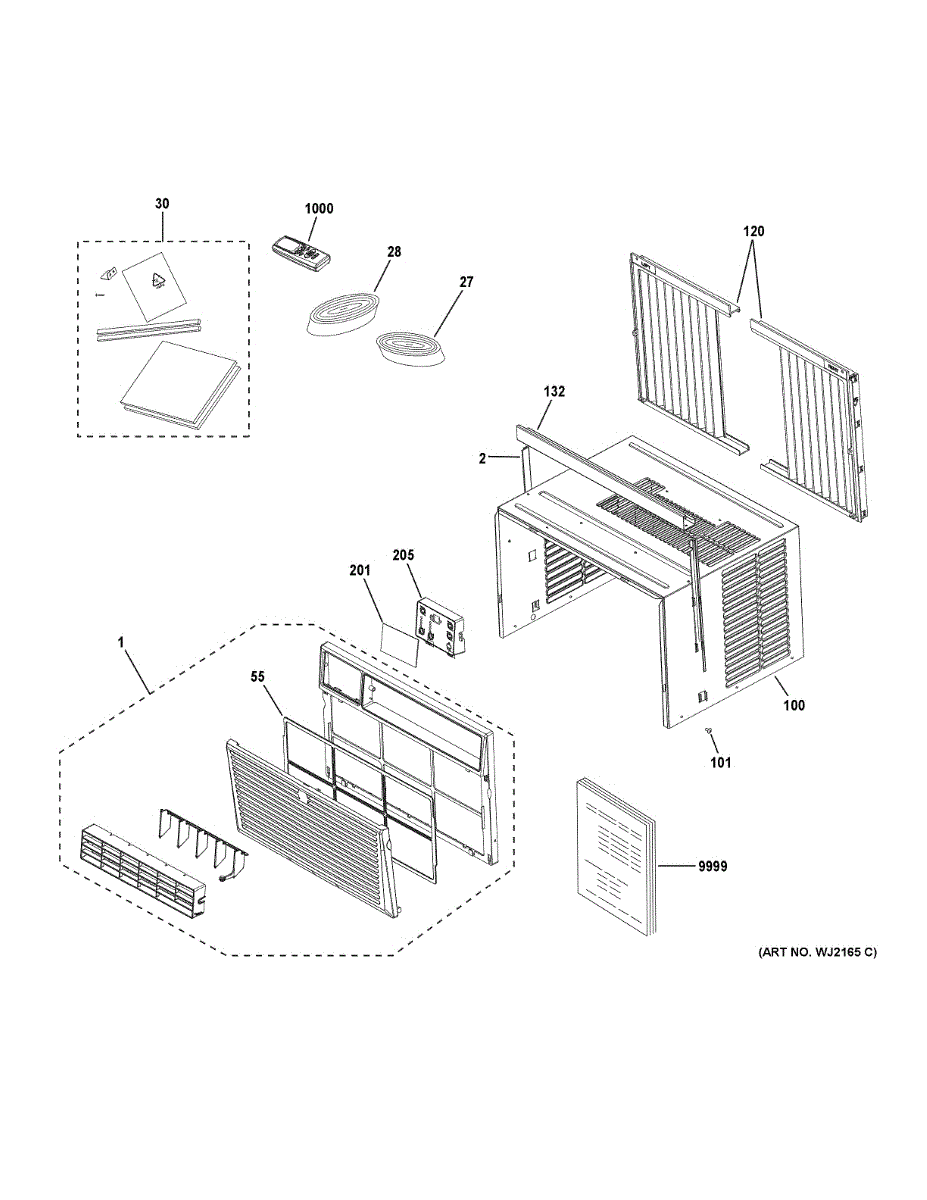 30

1000

28

27

120

132

2

205

201

1

55

100

101

9999

(ART NO. WJ2165 C)