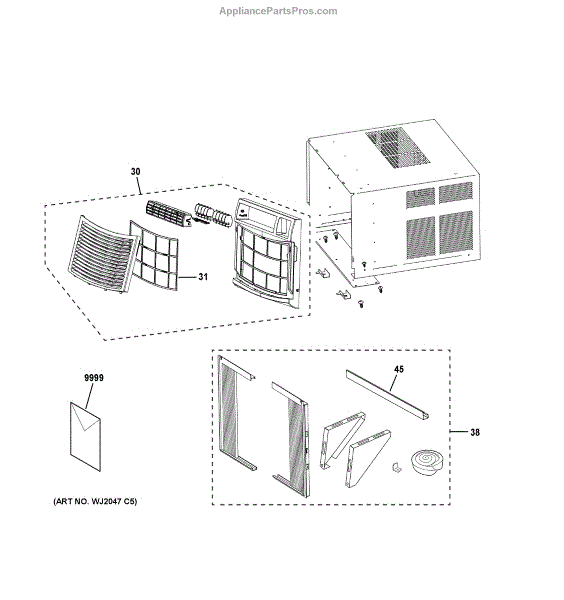 AppliancePartsPros.com

30

31

9999

45

38

(ART NO. WJ2047 C5)