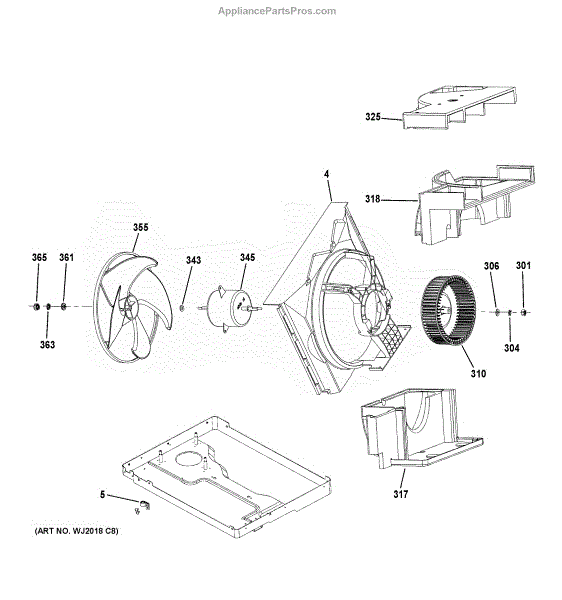 AppliancePartsPros.com

325

4

318

355

365

361

343

345

306

301

363

304

310

317

5

(ART NO. WJ2018 C8)