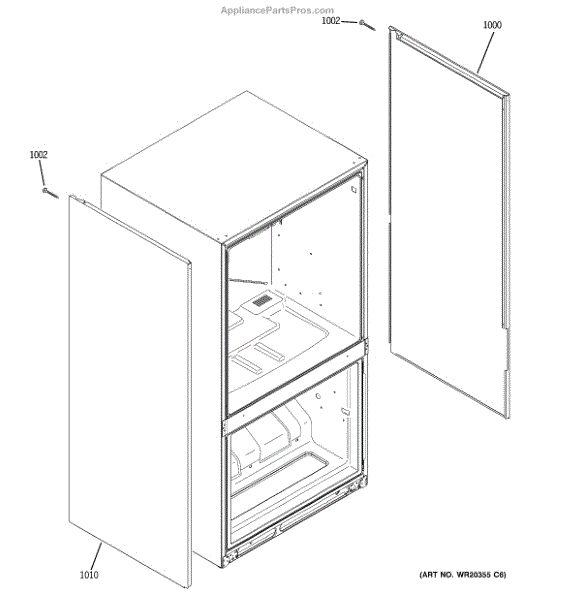 AppliancePartsPros.com

1002

1000

1002

1010

(ART NO. WR20355 C6)