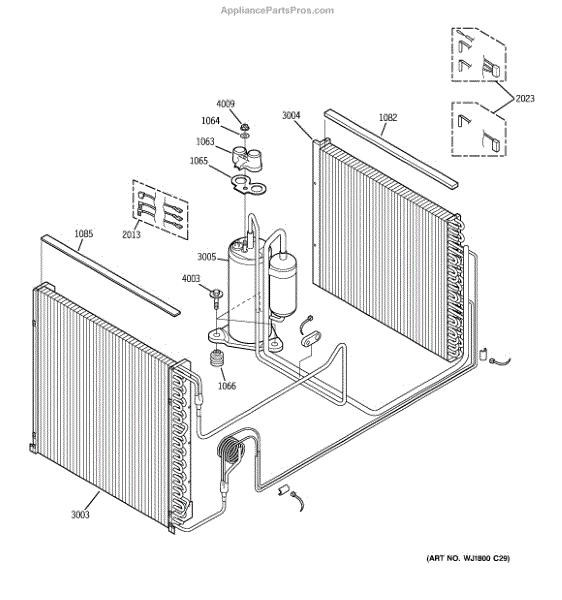 AppliancePartsPros.com

2023
4009
1064
3004
1082
1063
1065
2013
1085
3005
4003
1066
3003

(ART NO. WJ1800 C29)