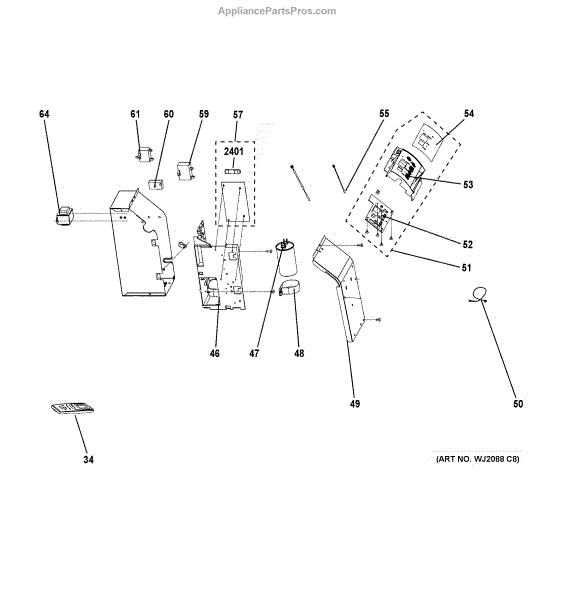 AppliancePartsPros.com

64
61
60
59
57
2401
55
54
53
52
51
46
47
48
49
50
34

(ART NO. WJ2088 C8)