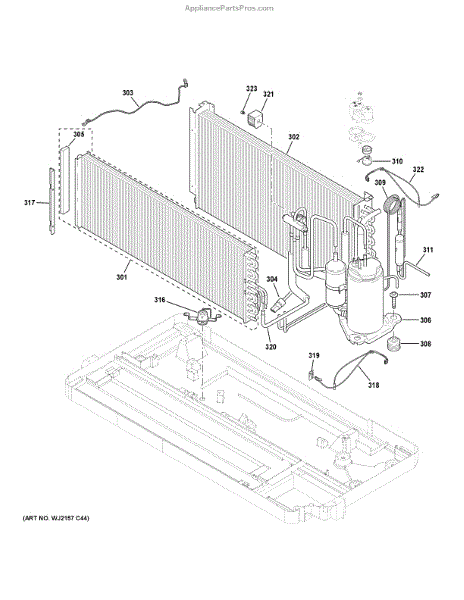 AppliancePartsPros.com

303

323

321

305

302

310

322

309

317

311

301

304

307

316

306

320

308

319

318

(ART NO. WJ2157 C44)