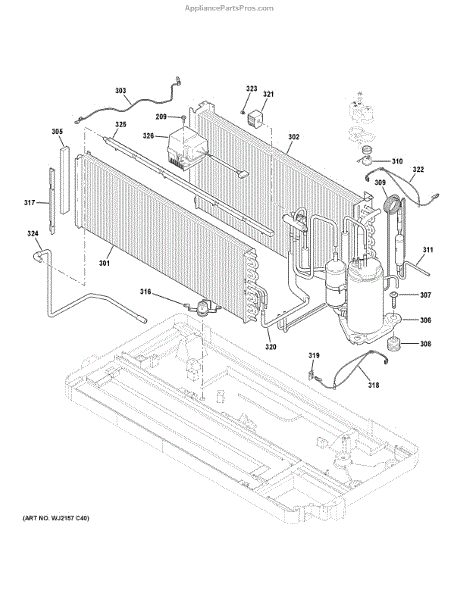 AppliancePartsPros.com

303
323
321
209
325
326
305
302
310
322
309
317
324
301
311
316
307
306
320
308
319
318

(ART NO. WJ2157 C40)