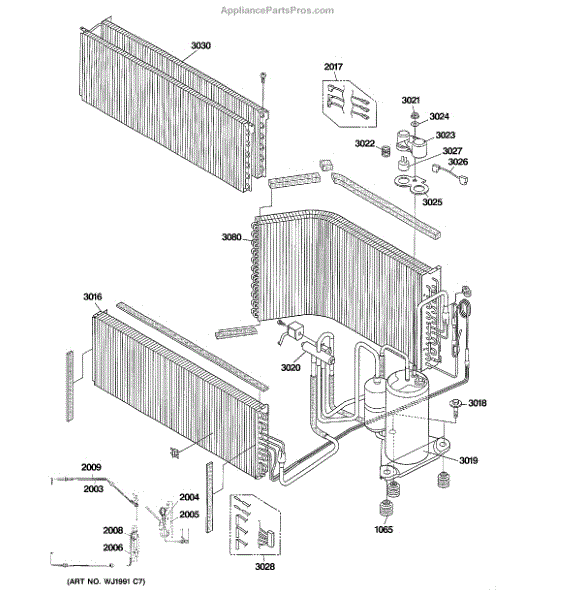 AppliancePartsPros.com

3030

2017

3021

3024

3023

3022

3027

3026

3025

3080

3016

3020

3018

3019

2009

2003

2004

2005

2008

2006

1065

3028

(ART NO. WJ1991 C7)