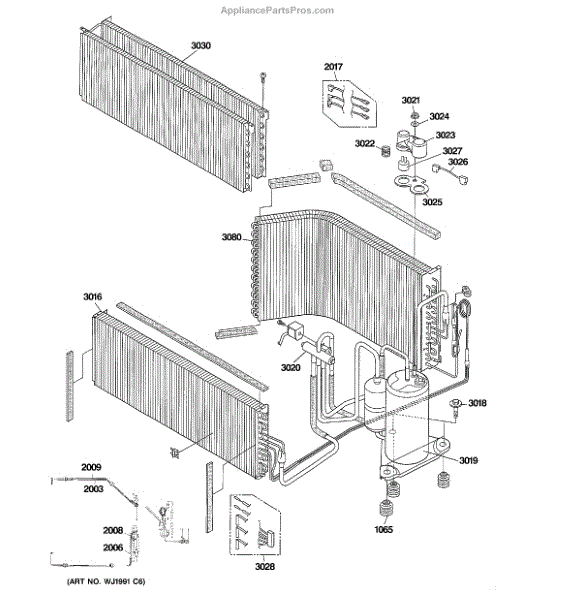 AppliancePartsPros.com

3030

2017

3021

3024

3023

3022

3027

3026

3025

3080

3016

3020

3018

3019

2009

2003

2008

2006

1065

3028

(ART NO. WJ1991 C6)