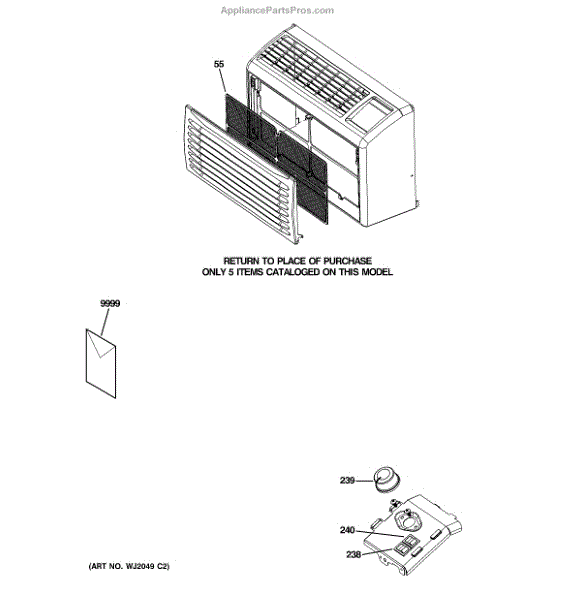 AppliancePartsPros.com

55

RETURN TO PLACE OF PURCHASE
ONLY 5 ITEMS CATALOGED ON THIS MODEL

9999

239

240

238

(ART NO. WJ2049 C2)