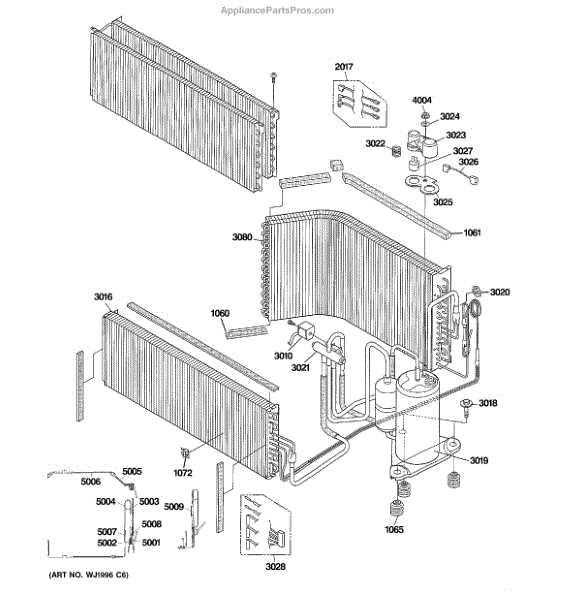 AppliancePartsPros.com

2017
4004
3024
3023
3022
3027
3026
3025
1061
3080
3020
3016
1060
3010
3021
3018
3019
1072
5005
5006
5004
5003
5009
5008
5007
5002
5001
1065
3028

(ART NO. WJ1996 C6)