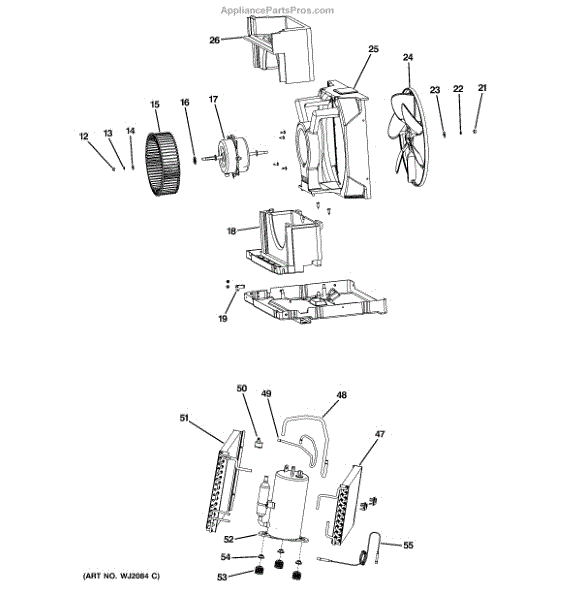 AppliancePartsPros.com

26
25
24
23
22
21
15
16
17
12
13
14
18
19

50
49
48
51
47
52
54
53
55

(ART NO. WJ2084 C)