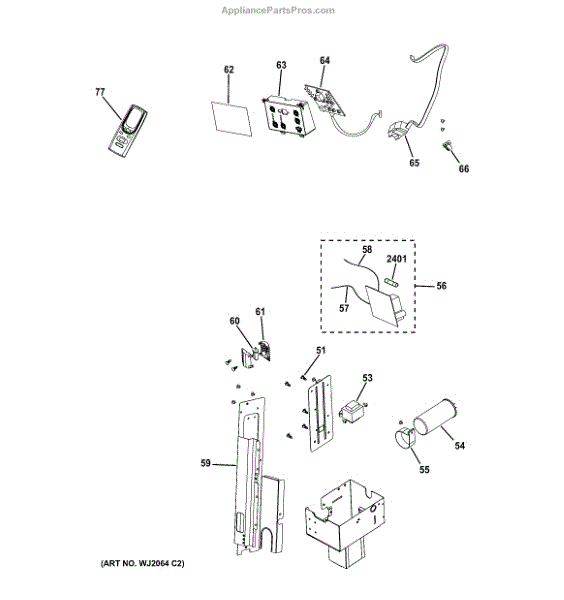 AppliancePartsPros.com

77

62

63

64

65

66

58

2401

56

57

60

61

51

53

54

55

59

(ART NO. WJ2064 C2)