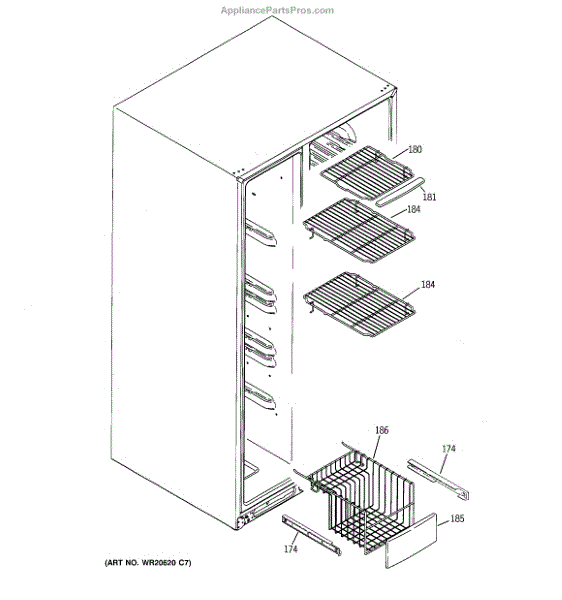 AppliancePartsPros.com

180

181

184

184

186

174

185

174

(ART NO. WR20620 C7)