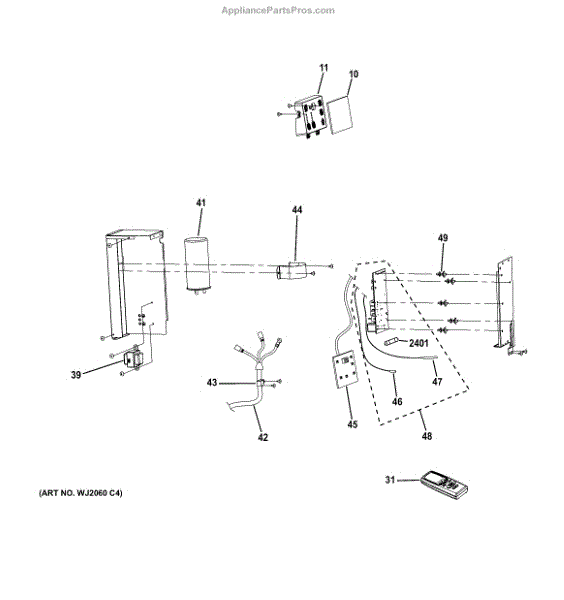 AppliancePartsPros.com

11
10

41
44
49

2401
39
43
47
46
42
45
48

31
(ART NO. WJ2060 C4)