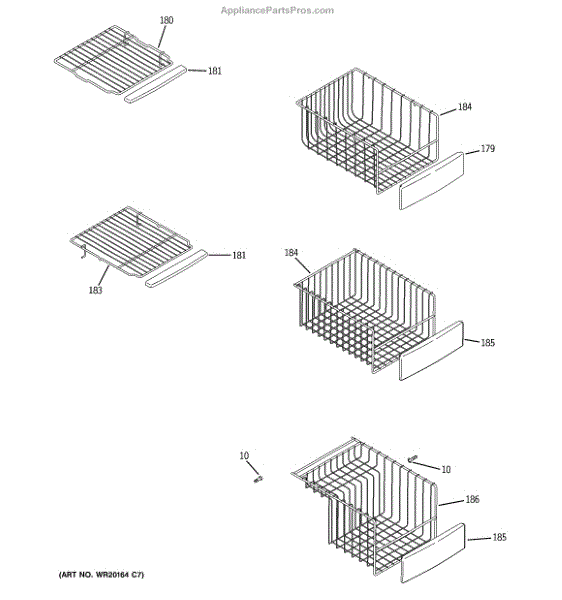 AppliancePartsPros.com

180

181

184

179

181

183

184

185

10

10

186

185

(ART NO. WR20164 C7)