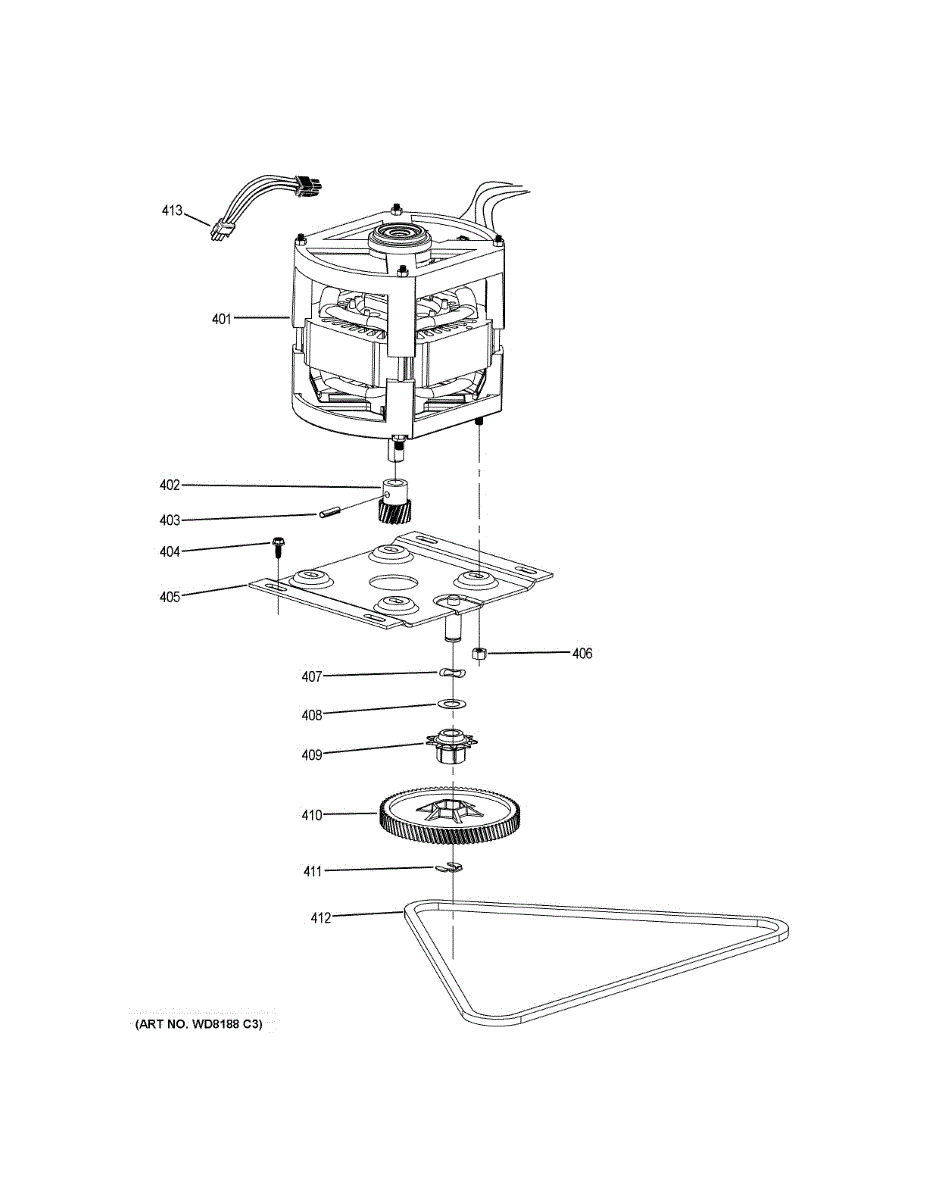 413

401

402

403

404

405

406

407

408

409

410

411

412

(ART NO. WD8188 C3)