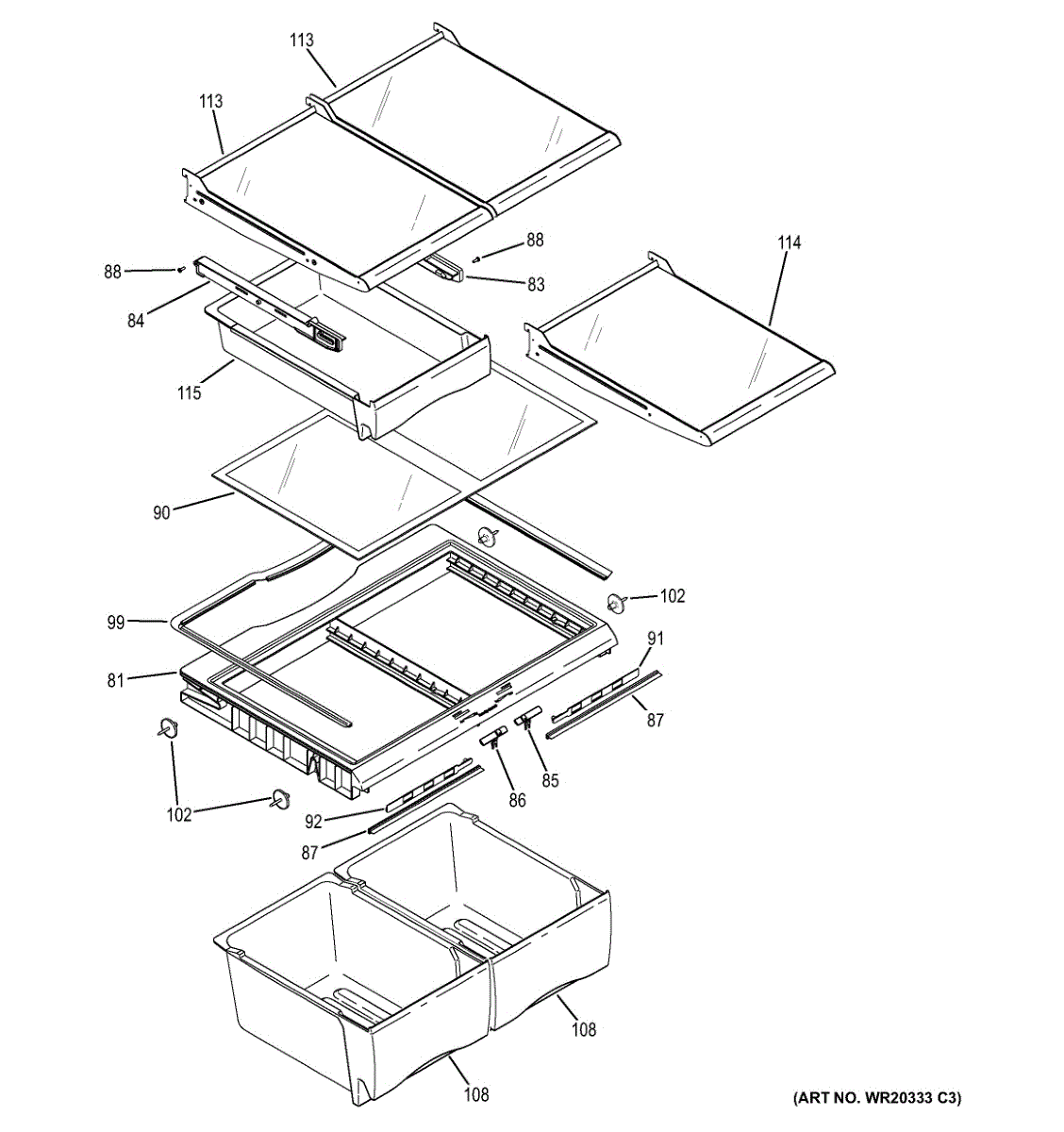 113
113
88
88
83
114
84
115
90
102
99
91
81
87
85
86
102
92
87
108
108
(ART NO. WR20333 C3)