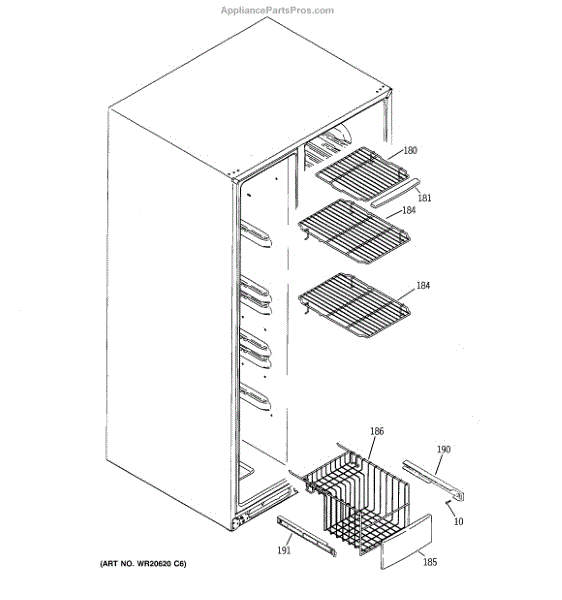 AppliancePartsPros.com

180
181
184
184
186
190
10
191
185

(ART NO. WR20620 C6)