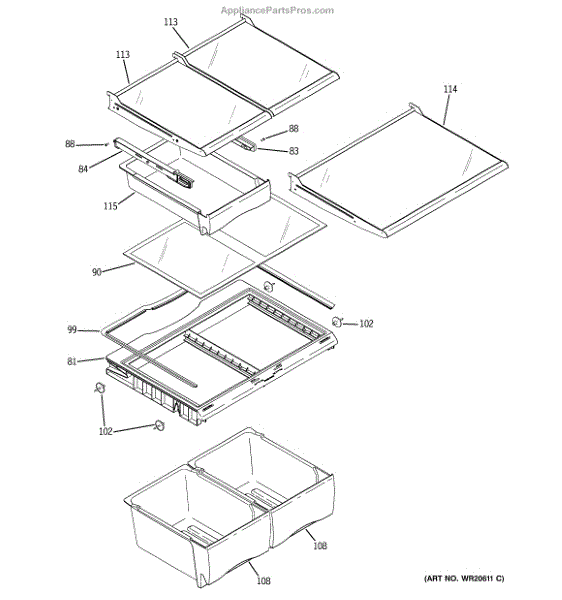 AppliancePartsPros.com

113
113
114
88
88
83
84
115
90
102
99
81
102
108
108
(ART NO. WR20611 C)