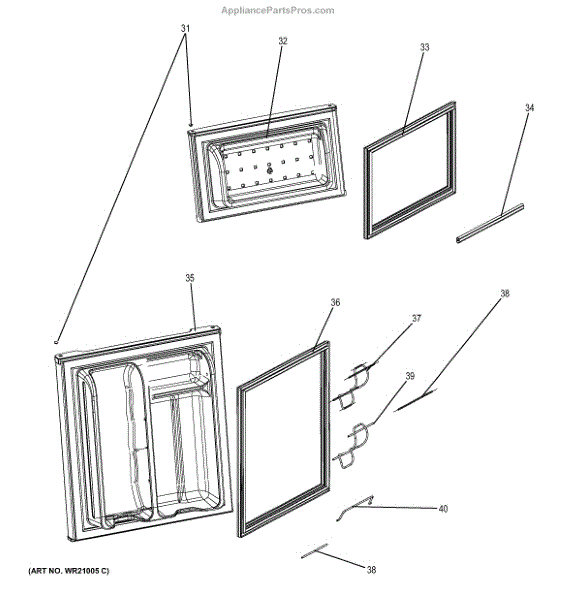 AppliancePartsPros.com

31

32

33

34

35

36

37

38

39

40

38

(ART NO. WR21005 C)