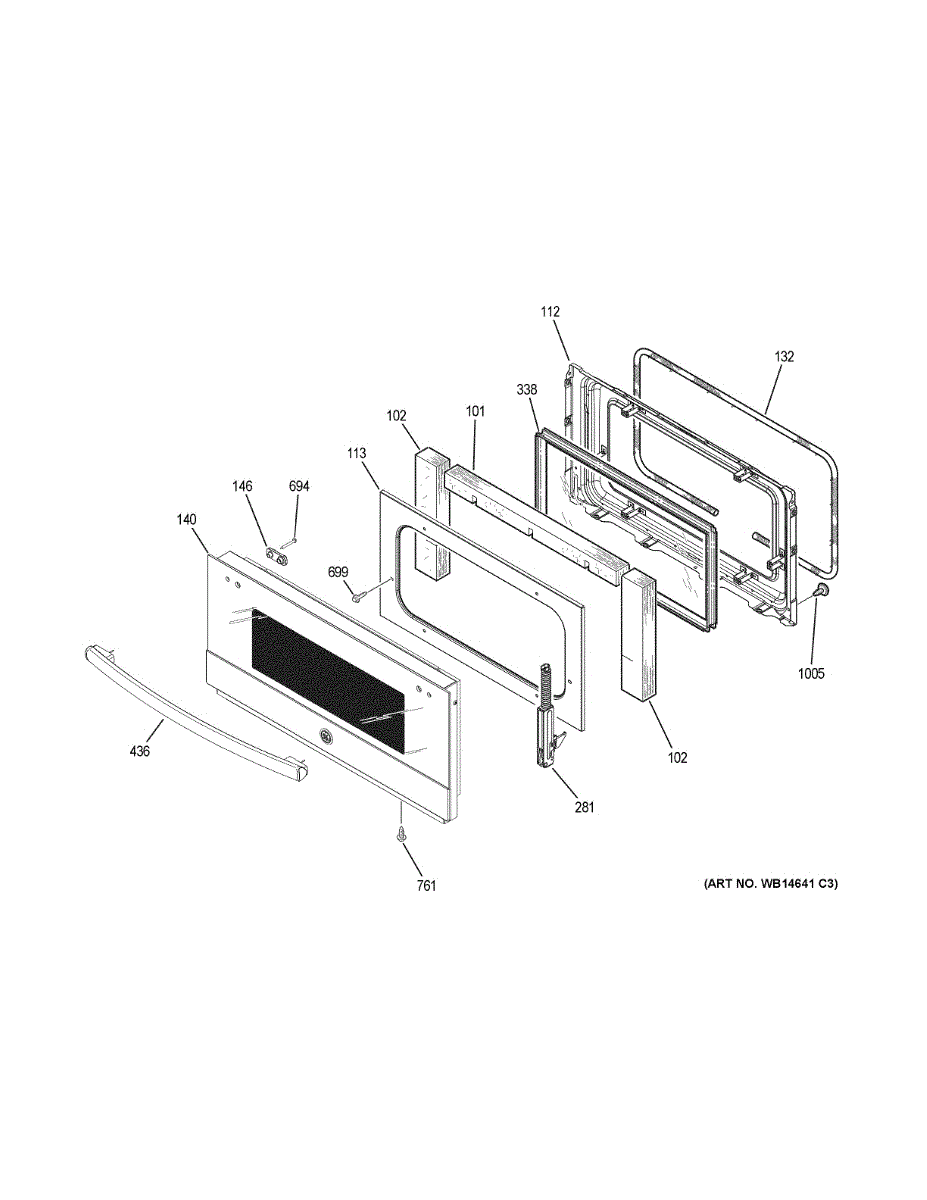 112
132
338
102
101
113
146
694
140
699
1005
436
102
281
761
(ART NO. WB14641 C3)