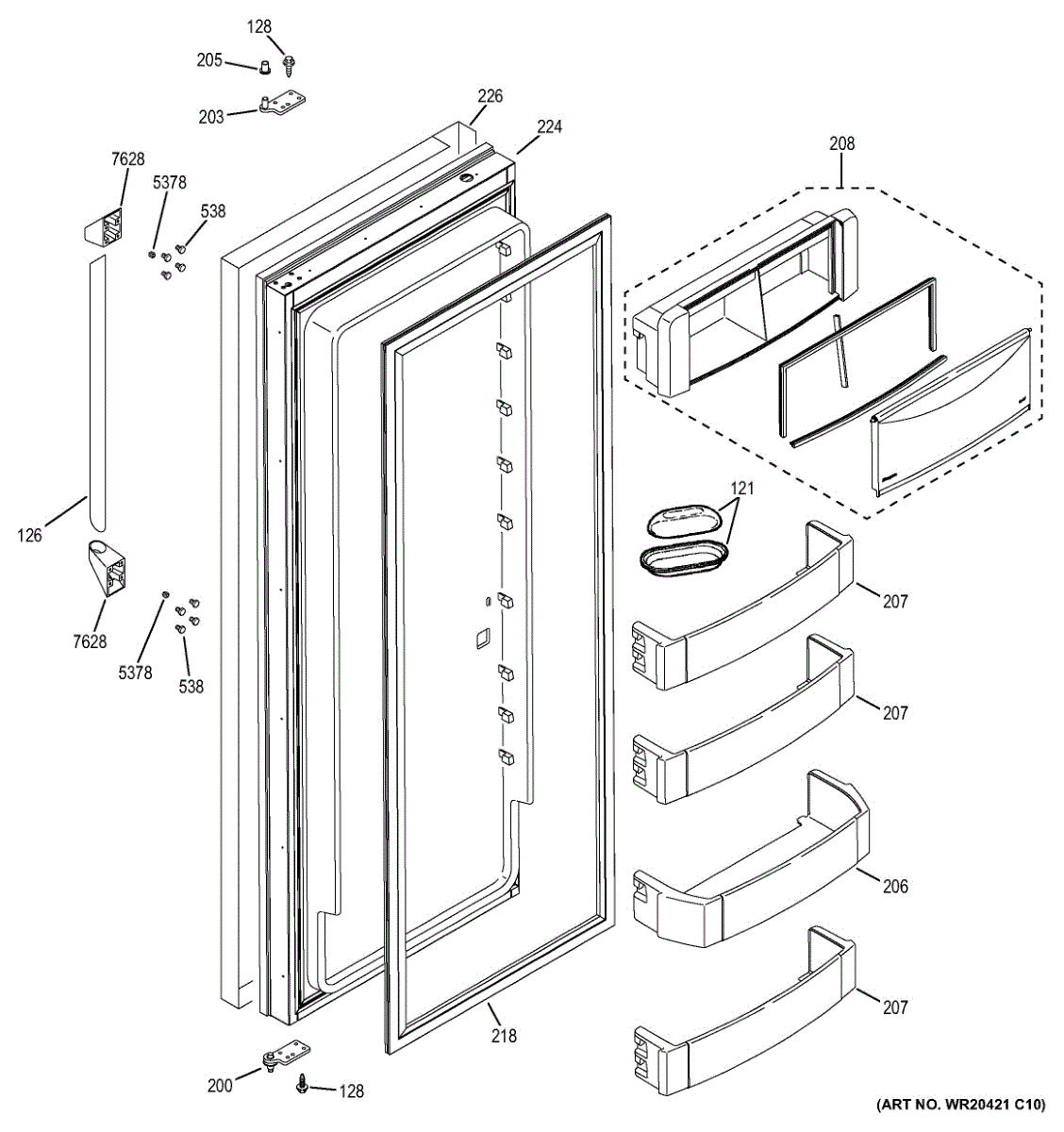 128
205
203
226
224
208
7628
5378
538
126
121
7628
5378
538
207
207
206
207
218
200
128
(ART NO. WR20421 C10)