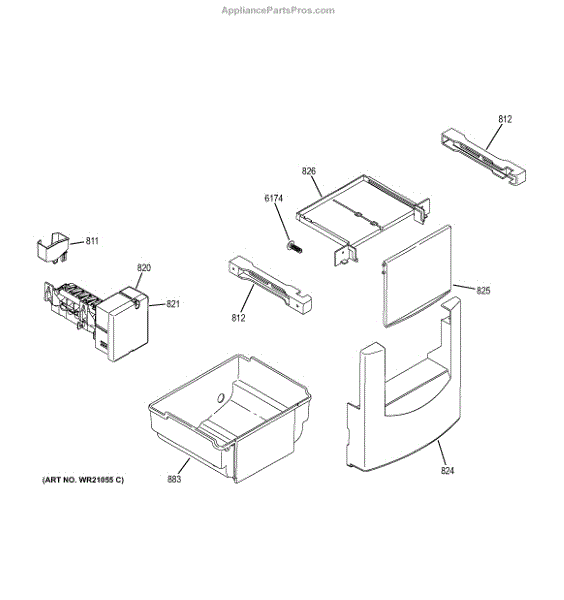 AppliancePartsPros.com

812

826

6174

811

820

821

812

825

883

824

(ART NO. WR21055 C)