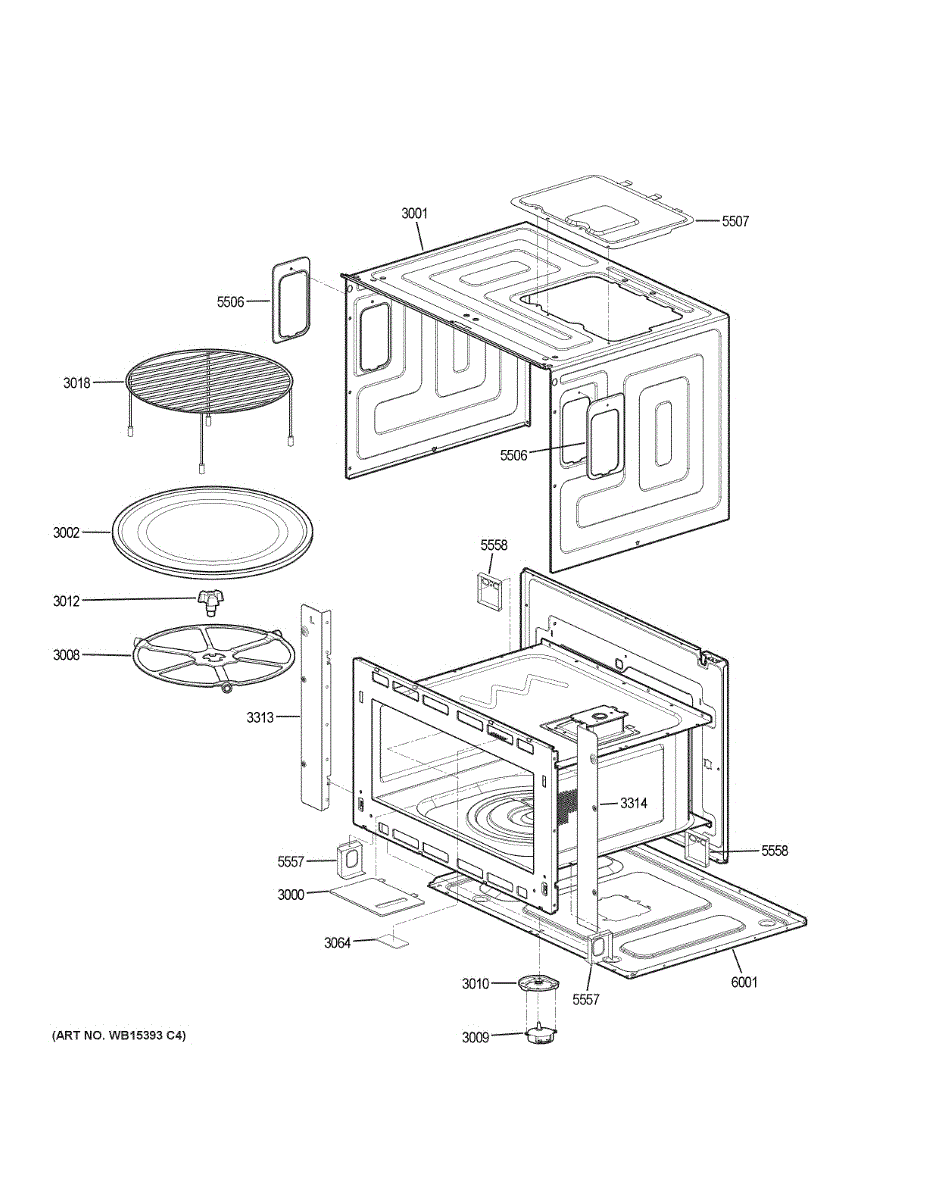 3001
5507
5506
3018
5506
3002
5558
3012
3008
3313
3314
5557
5558
3000
3064
3010
5557
6001
3009
(ART NO. WB15393 C4)