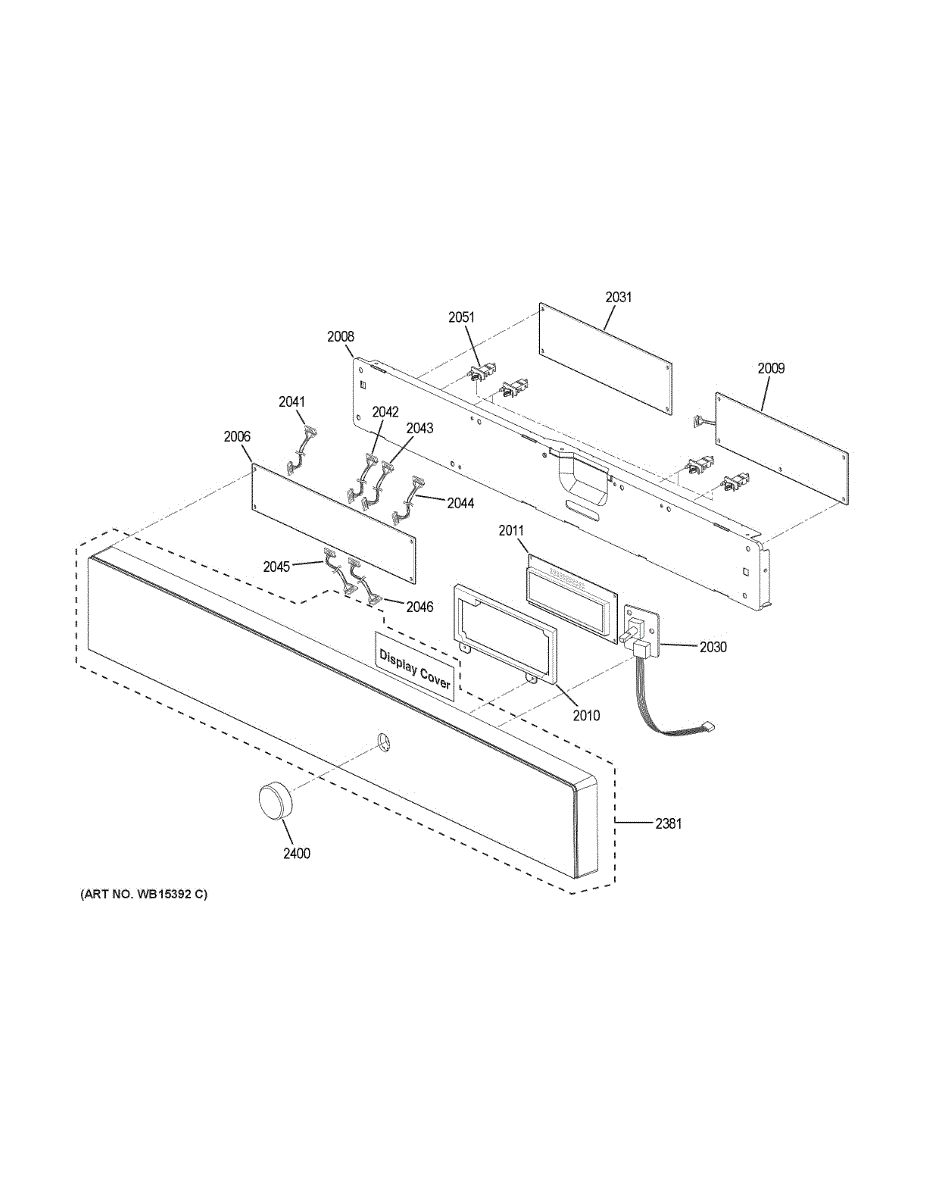 2031
2051
2008
2009
2041
2042
2043
2006
2044
2011
2045
2046
2030
Display Cover
2010
2381
2400
(ART NO. WB15392 C)