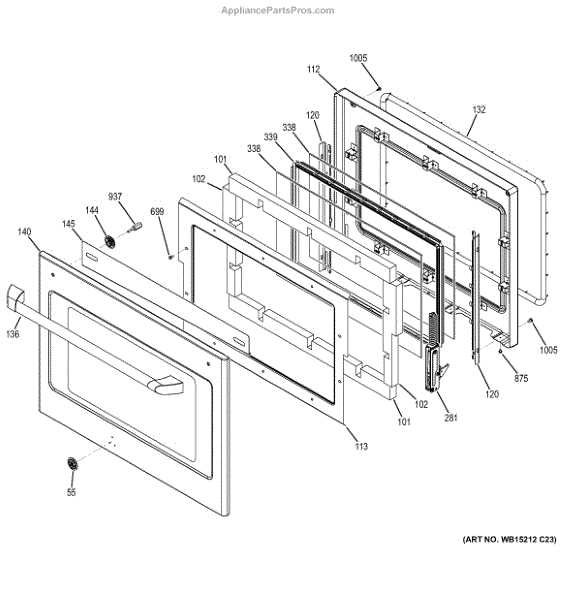 AppliancePartsPros.com

1005
112
132
120
338
339
338
101
102
937
144
699
145
140
136
1005
875
120
281
102
101
113
55

(ART NO. WB15212 C23)