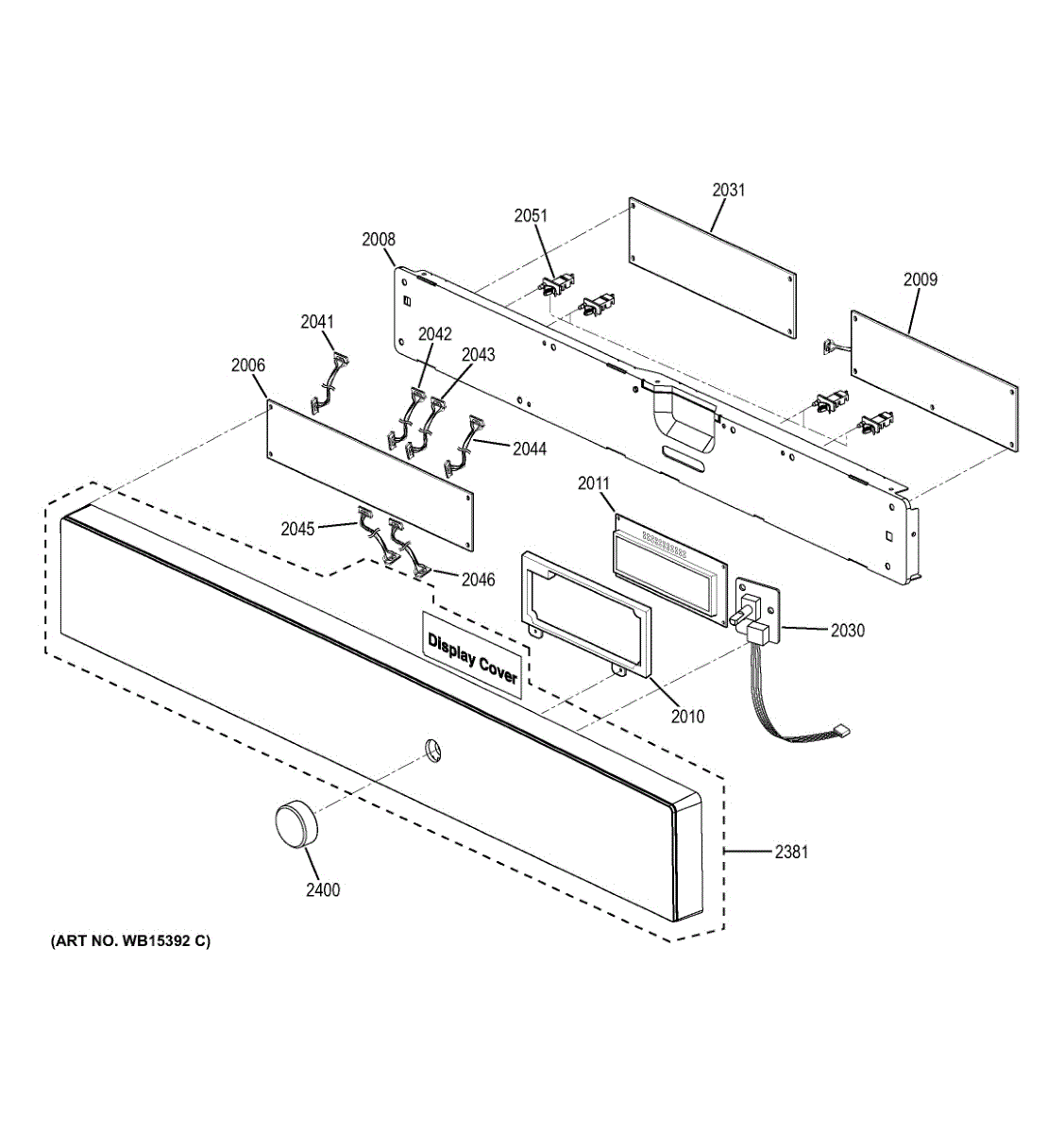 2031
2051
2008
2009
2041
2042
2043
2006
2044
2011
2045
2046
2030
Display Cover
2010
2381
2400
(ART NO. WB15392 C)