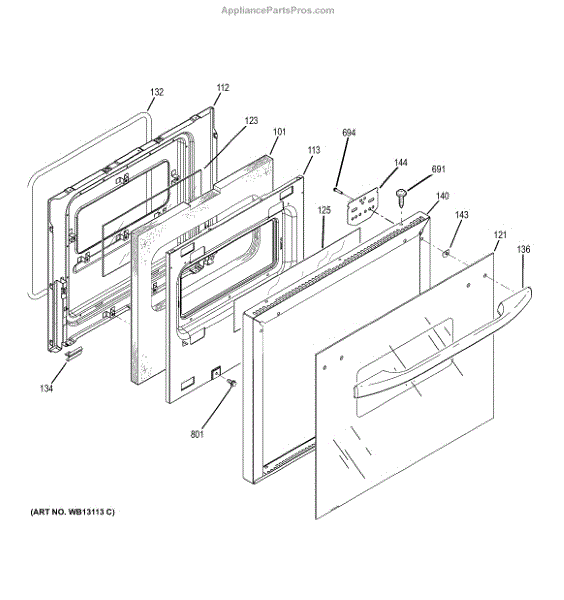 AppliancePartsPros.com

132
112
123
101
113
694
144
691
140
125
143
121
136
134
801

(ART NO. WB13113 C)