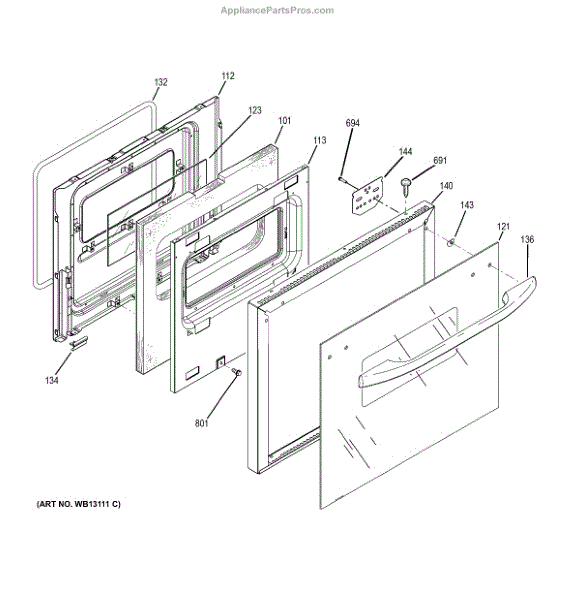 AppliancePartsPros.com

132
112
123
101
113
694
144
691
140
143
121
136
134
801

(ART NO. WB13111 C)