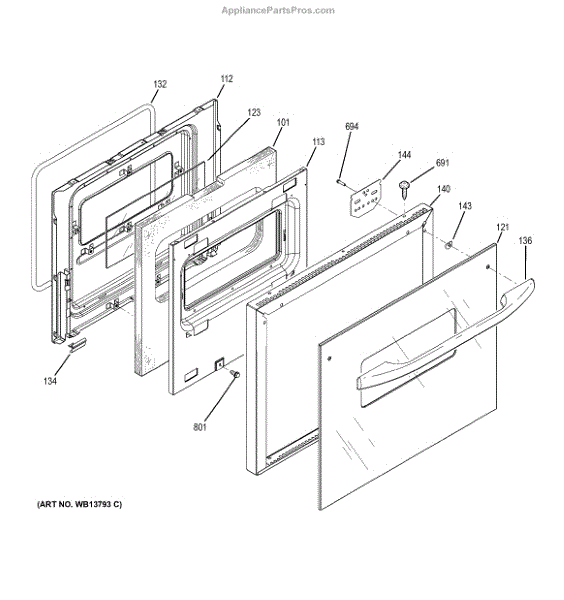 AppliancePartsPros.com

132
112
123
101
113
694
144
691
140
143
121
136
134
801

(ART NO. WB13793 C)