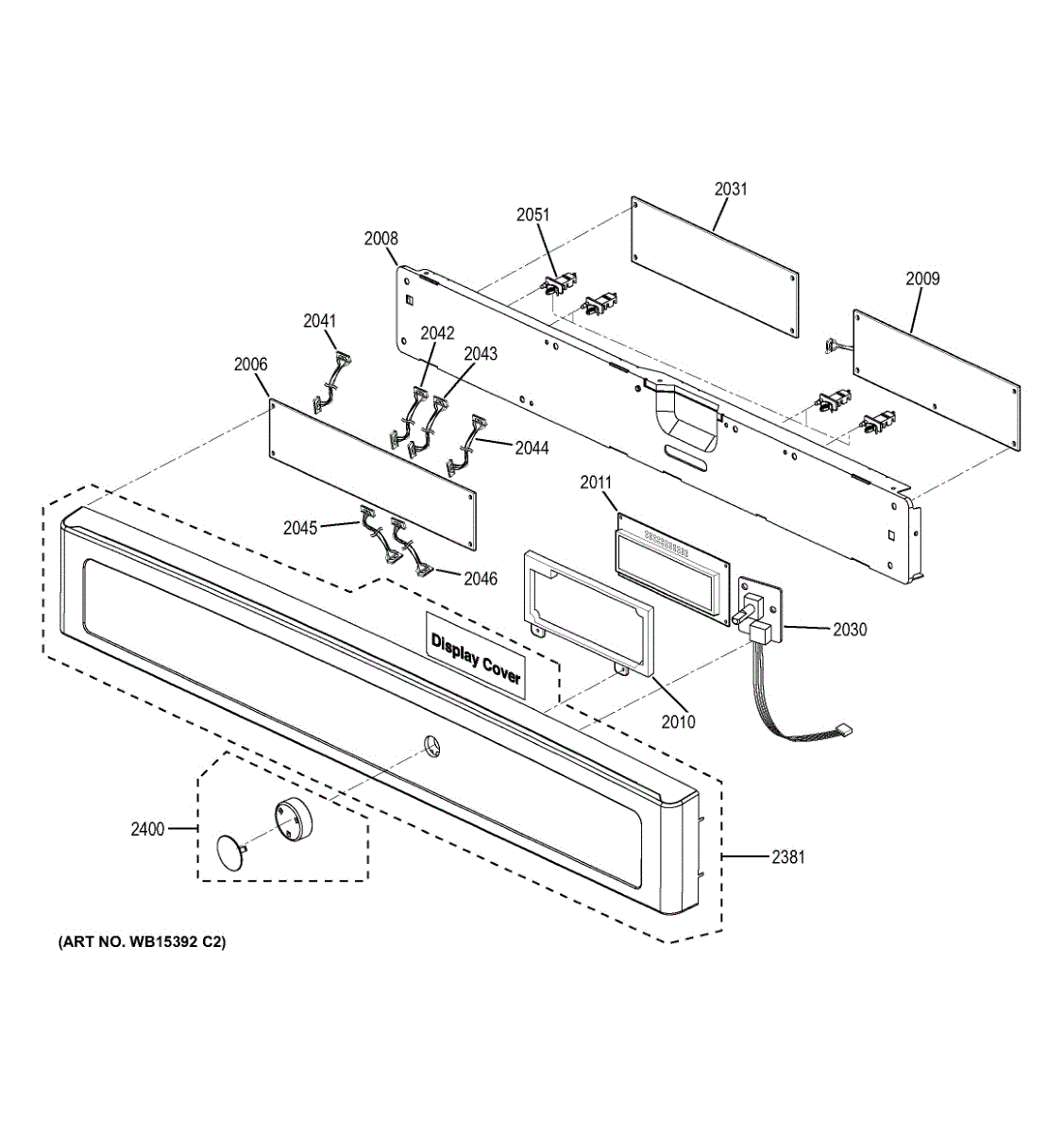 2031
2051
2008
2009
2041
2042
2043
2006
2044
2011
2045
2046
2030
Display Cover
2010
2400
2381
(ART NO. WB15392 C2)