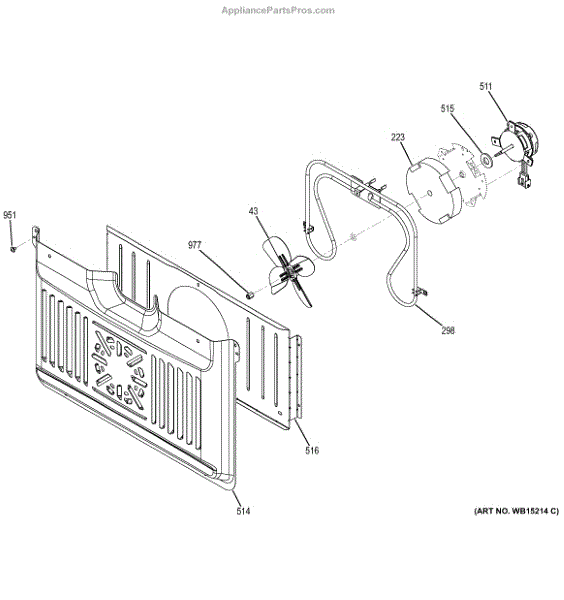 AppliancePartsPros.com

511

515

223

951

43

977

298

516

514

(ART NO. WB15214 C)