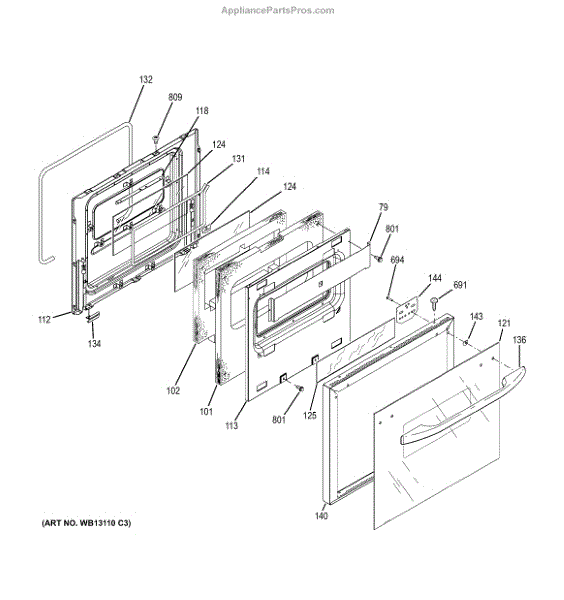 AppliancePartsPros.com

132
809
118
124
131
114
124
79
801
694
144
691
143
121
136
112
134
102
101
113
801
125
140

(ART NO. WB13110 C3)