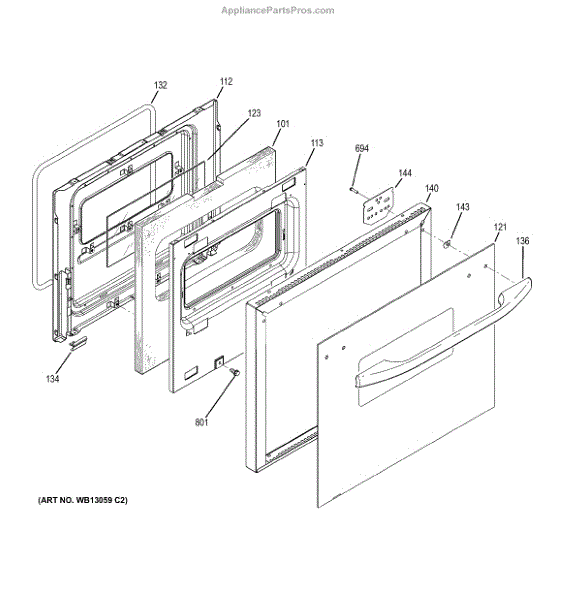 AppliancePartsPros.com

132
112
123
101
113
694
144
140
143
121
136
134
801

(ART NO. WB13059 C2)