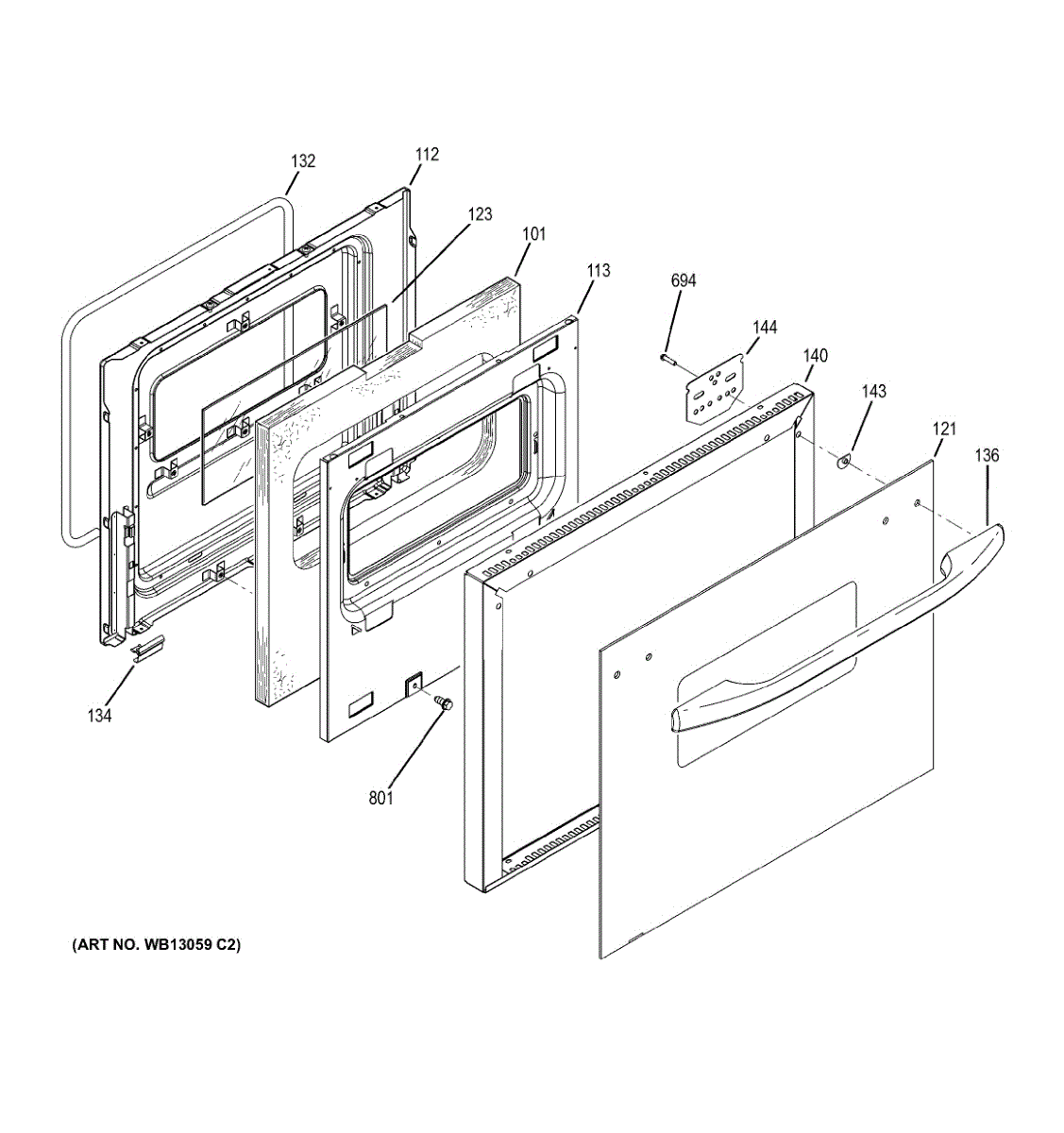 132
112
123
101
113
694
144
140
143
121
136
134
801
(ART NO. WB13059 C2)