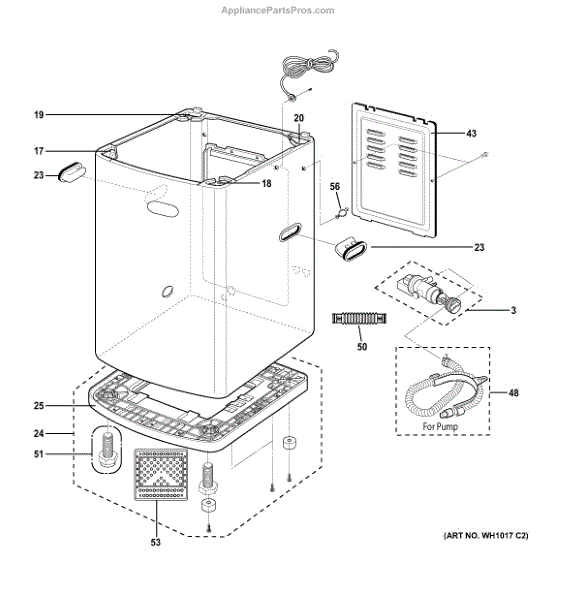 AppliancePartsPros.com

19
20
43
17
23
18
56
23
3
50
48
For Pump
25
24
51
53
(ART NO. WH1017 C2)