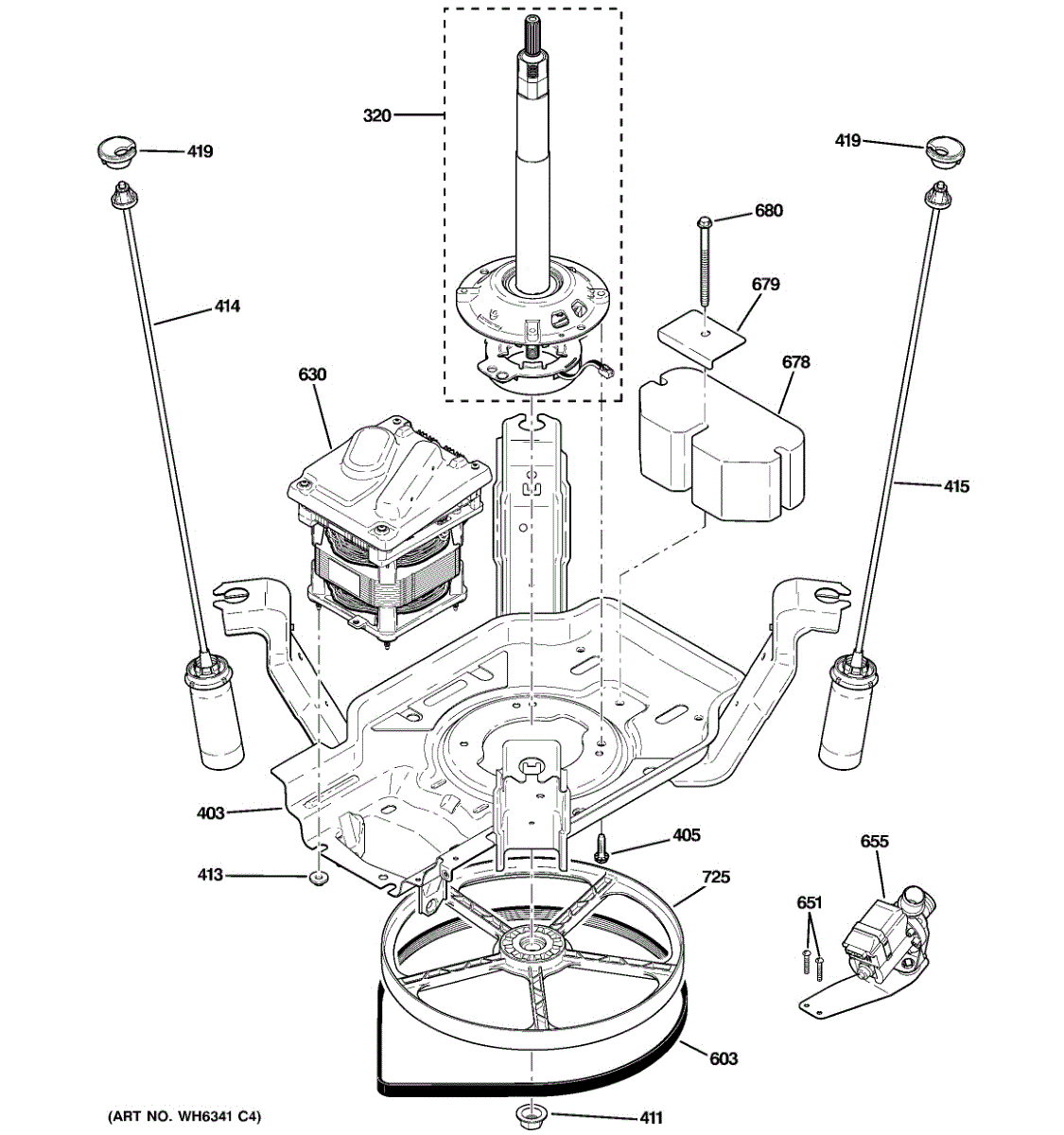 320
419
419
680
679
414
678
630
415
403
405
655
413
725
651
603
(ART NO. WH6341 C4)
411